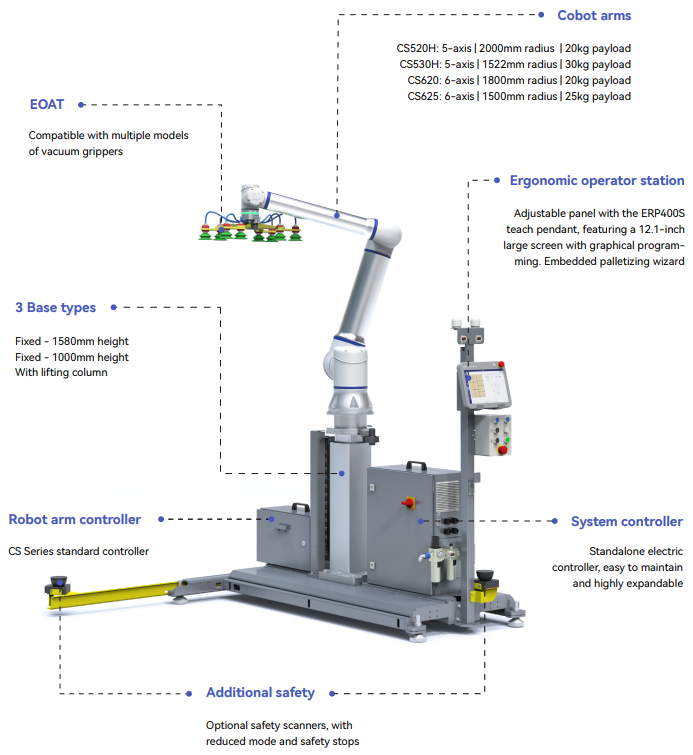 Cobot arms

CS520H: 5-axis | 2000mm radius | 20kg payload
CS530H: 5-axis | 1522mm radius | 30kg payload
CS620: 6-axis | 1800mm radius | 20kg payload
CS625: 6-axis | 1500mm radius | 25kg payload

EOAT

Compatible with multiple models of vacuum grippers

Ergonomic operator station

Adjustable panel with the ERP400S teach pendant, featuring a 12.1-inch large screen with graphical programming. Embedded palletizing wizard

3 Base types

Fixed - 1580mm height
Fixed - 1000mm height
With lifting column

Robot arm controller

CS Series standard controller

System controller

Standalone electric controller, easy to maintain and highly expandable

Additional safety

Optional safety scanners, with reduced mode and safety stops